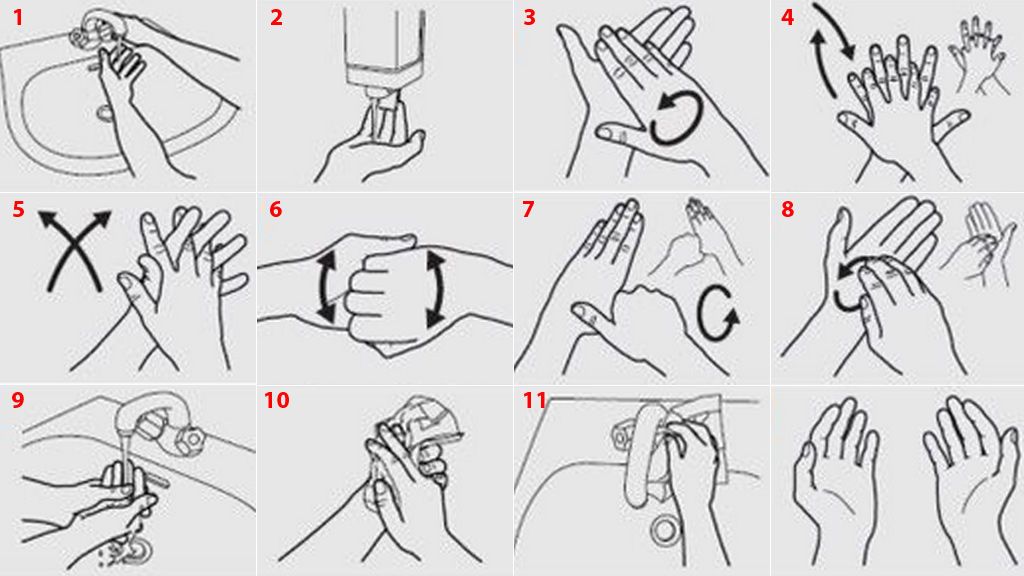 1

2

3

4

5

6

7

8

9

10

11