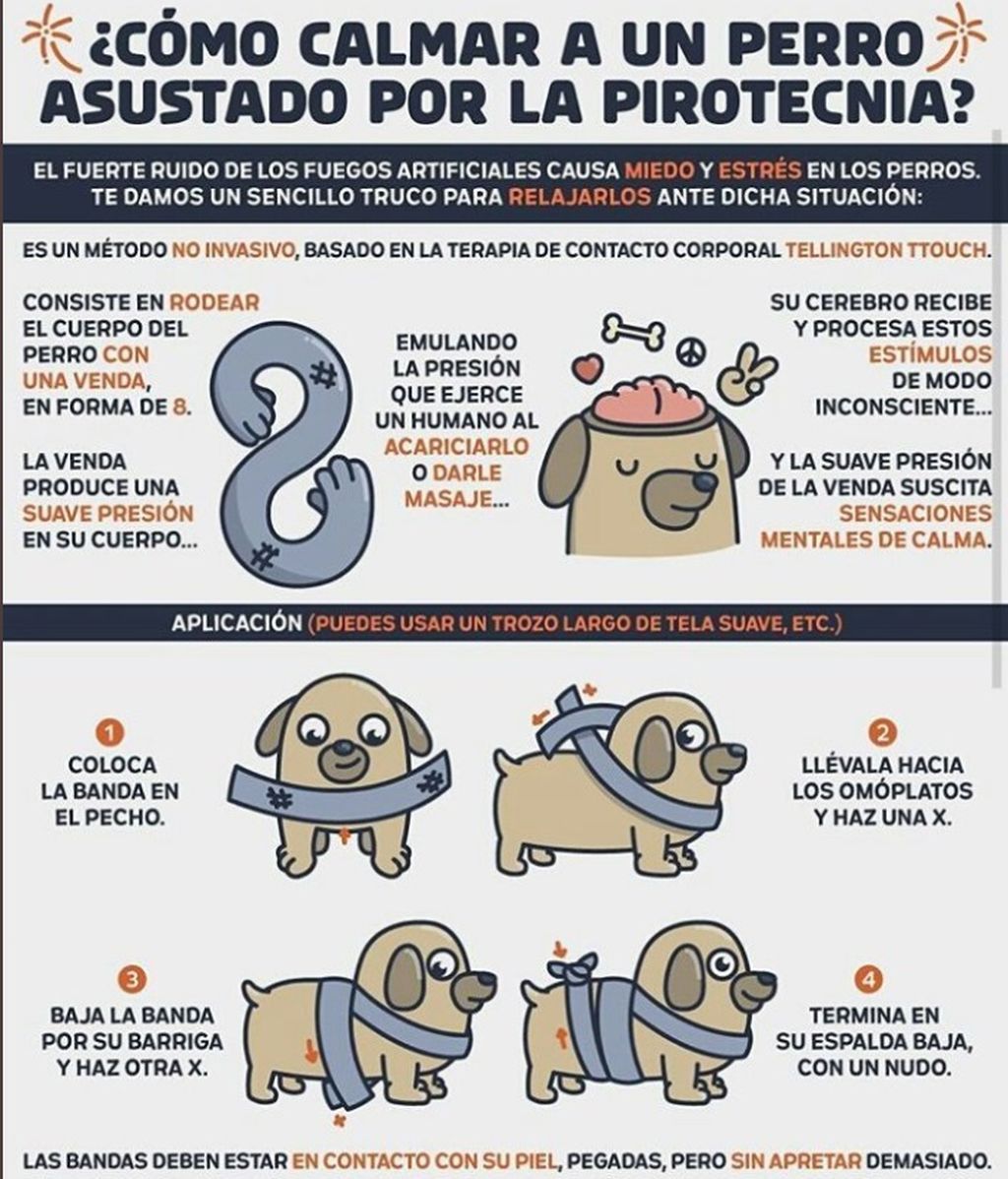 ¿CÓMO CALMAR A UN PERRO ASUSTADO POR LA PIROTECNIA?

EL FUERTE RUIDO DE LOS FUEGOS ARTIFICIALES CAUSA MIEDO Y ESTRÉS EN LOS PERROS. TE DAMOS UN SENCILLO TRUCO PARA RELAJARLOS ANTE DICHA SITUACIÓN:

ES UN MÉTODO NO INVASIVO, BASADO EN LA TERAPIA DE CONTACTO CORPORAL TELLINGTON TTOUCH.

CONSISTE EN RODEAR EL CUERPO DEL PERRO CON UNA VENDA, EN FORMA DE 8.

LA VENDA PRODUCE UNA SUAVE PRESIÓN EN SU CUERPO...

EMULANDO LA PRESIÓN QUE EJERCE UN HUMANO AL ACARICIARLO O DARLE MASAJE...

SU CEREBRO RECIBE Y PROCESA ESTOS ESTÍMULOS DE MODO INCONSCIENTE...

Y LA SUAVE PRESIÓN DE LA VENDA SUSCITA SENSACIONES MENTALES DE CALMA.

APLICACIÓN (PUEDES USAR UN TROZO LARGO DE TELA SUAVE, ETC.)

1
COLOCA LA BANDA EN EL PECHO.

2
LLÉVALA HACIA LOS OMÓPLATOS Y HAZ UNA X.

3
BAJA LA BANDA POR SU BARRIGA Y HAZ OTRA X.

4
TERMINA EN SU ESPALDA BAJA, CON UN NUDO.

LAS BANDAS DEBEN ESTAR EN CONTACTO CON SU PIEL, PEGADAS, PERO SIN APRETAR DEMASIADO.